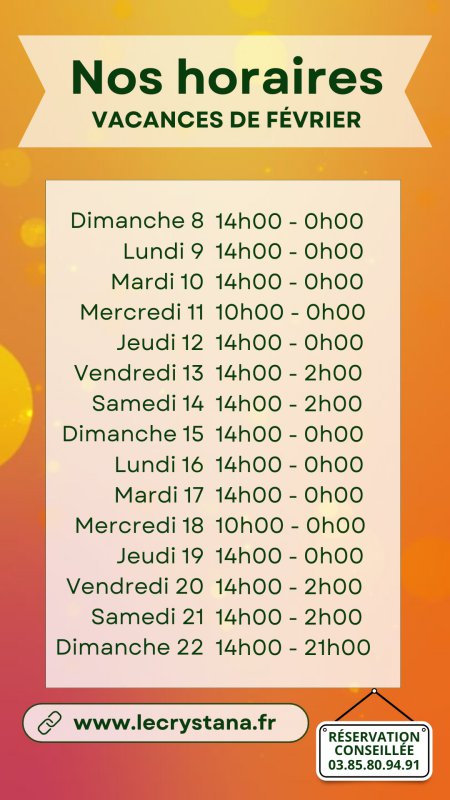 Nos horaires
VACANCES DE FÉVRIER

Dimanche 8 14h00 - 0h00
Lundi 9 14h00 - 0h00
Mardi 10 14h00 - 0h00
Mercredi 11 10h00 - 0h00
Jeudi 12 14h00 - 0h00
Vendredi 13 14h00 - 2h00
Samedi 14 14h00 - 2h00
Dimanche 15 14h00 - 0h00
Lundi 16 14h00 - 0h00
Mardi 17 14h00 - 0h00
Mercredi 18 10h00 - 0h00
Jeudi 19 14h00 - 0h00
Vendredi 20 14h00 - 2h00
Samedi 21 14h00 - 2h00
Dimanche 22 14h00 - 21h00

www.lecrystana.fr

RÉSERVATION
CONSEILLÉE
03.85.80.94.91